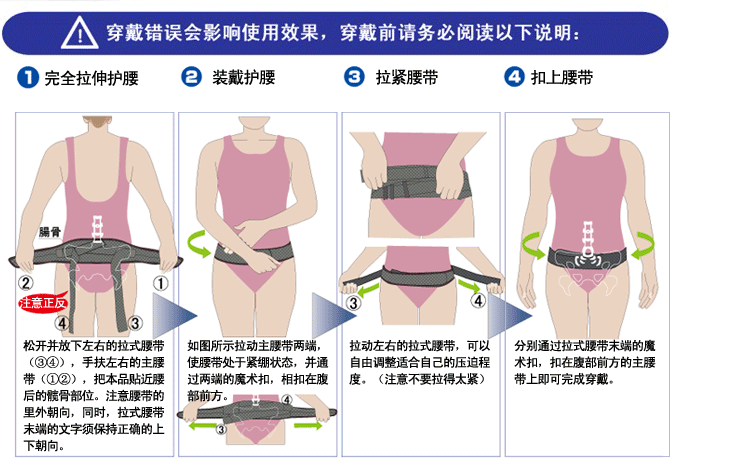 穿戴错误会影响使用效果，穿戴前请务必阅读以下说明：

❶ 完全拉伸护腰

❷ 装戴护腰

❸ 拉紧腰带

❹ 扣上腰带

腸骨

②

①

注意正反

④

③

松开并放下左右的拉式腰带（③④），手扶左右的主腰带（①②），把本品贴近腰后的髋骨部位。注意腰带的里外朝向，同时，拉式腰带末端的文字须保持正确的上下朝向。

如图所示拉动主腰带两端，使腰带处于紧绷状态，并通过两端的魔术扣，相扣在腹部前方。

④

③

③

④

拉动左右的拉式腰带，可以自由调整适合自己的压迫程度。（注意不要拉得太紧）

分别通过拉式腰带末端的魔术扣，扣在腹部前方的主腰带上即可完成穿戴。