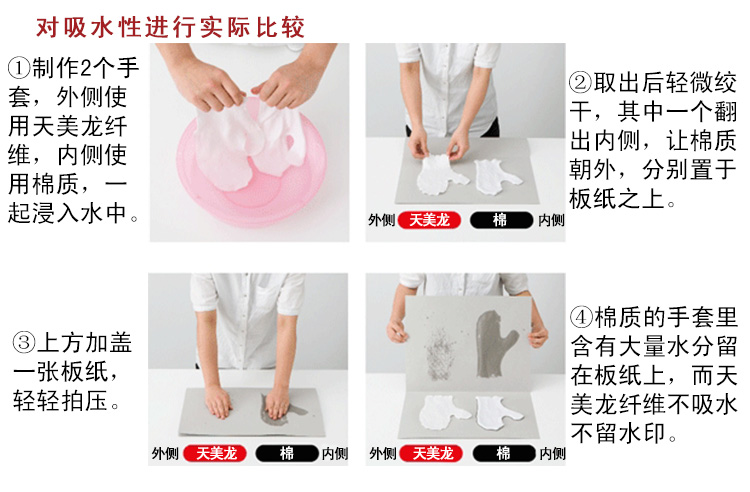 对吸水性进行实际比较

①制作2个手套，外侧使用天美龙纤维，内侧使用棉质，一起浸入水中。

外侧 天美龙 棉 内侧

②取出后轻微绞干，其中一个翻出内侧，让棉质朝外，分别置于板纸之上。

③上方加盖一张板纸，轻轻拍压。

外侧 天美龙 棉 内侧

外侧 天美龙 棉 内侧

④棉质的手套里含有大量水分留在板纸上，而天美龙纤维不吸水不留水印。