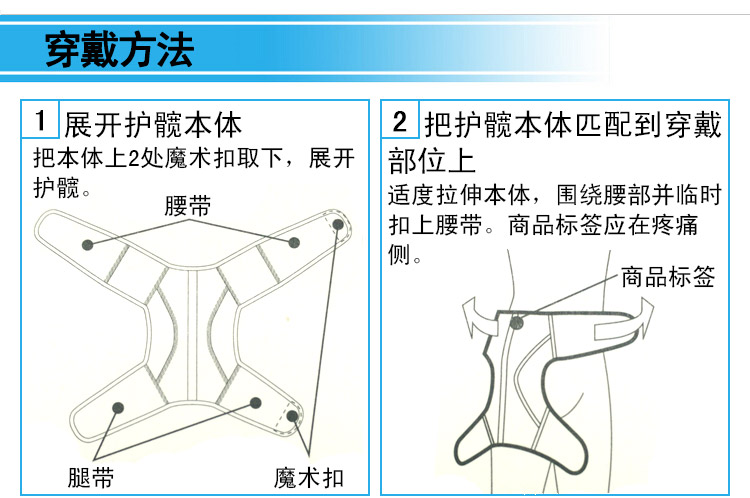 穿戴方法

1 展开护髋本体

把本体上2处魔术扣取下，展开护髋。

腰带

腿带

魔术扣

2 把护髋本体匹配到穿戴部位上

适度拉伸本体，围绕腰部并临时扣上腰带。商品标签应在疼痛侧。

商品标签