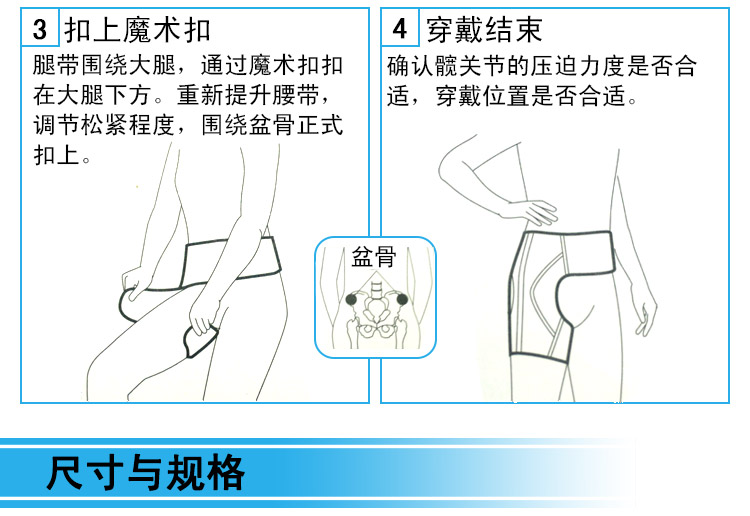 3 扣上魔术扣

腿带围绕大腿，通过魔术扣扣在大腿下方。重新提升腰带，调节松紧程度，围绕盆骨正式扣上。

盆骨

4 穿戴结束

确认髋关节的压迫力度是否合适，穿戴位置是否合适。

尺寸与规格