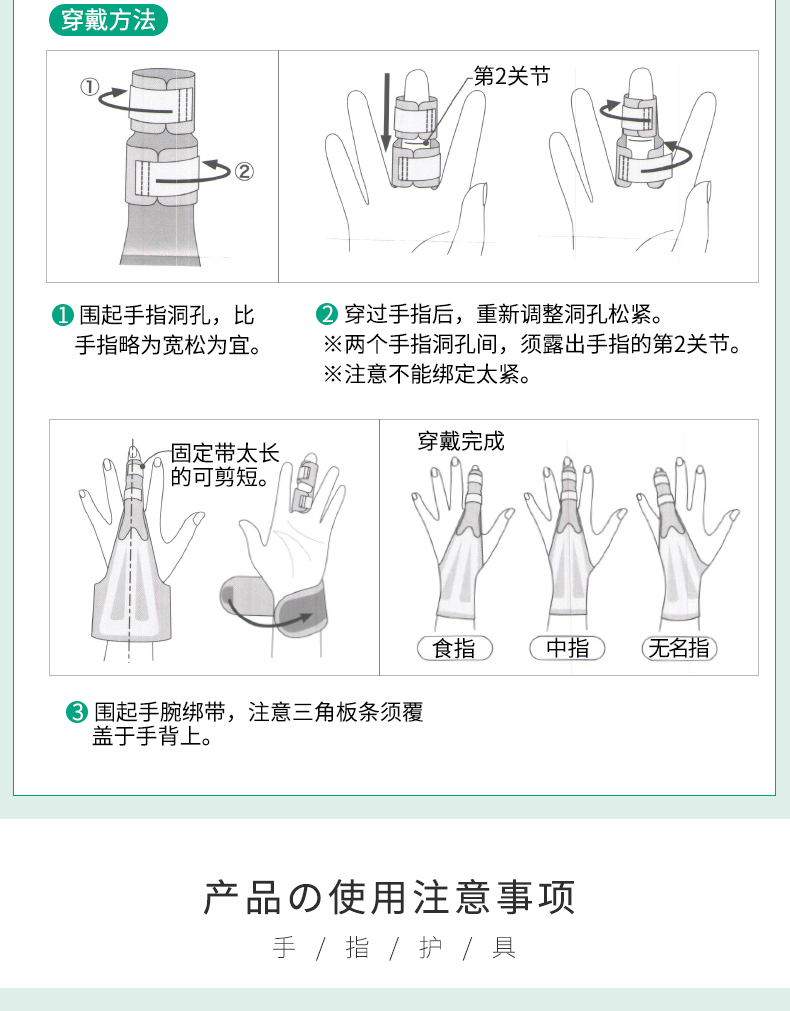 穿戴方法

①

②

第2关节

❶ 围起手指洞孔，比手指略为宽松为宜。

❷ 穿过手指后，重新调整洞孔松紧。
※两个手指洞孔间，须露出手指的第2关节。
※注意不能绑定太紧。

固定带太长的可剪短。

穿戴完成

食指

中指

无名指

❸ 围起手腕绑带，注意三角板条须覆盖于手背上。

产品の使用注意事项

手 / 指 / 护 / 具