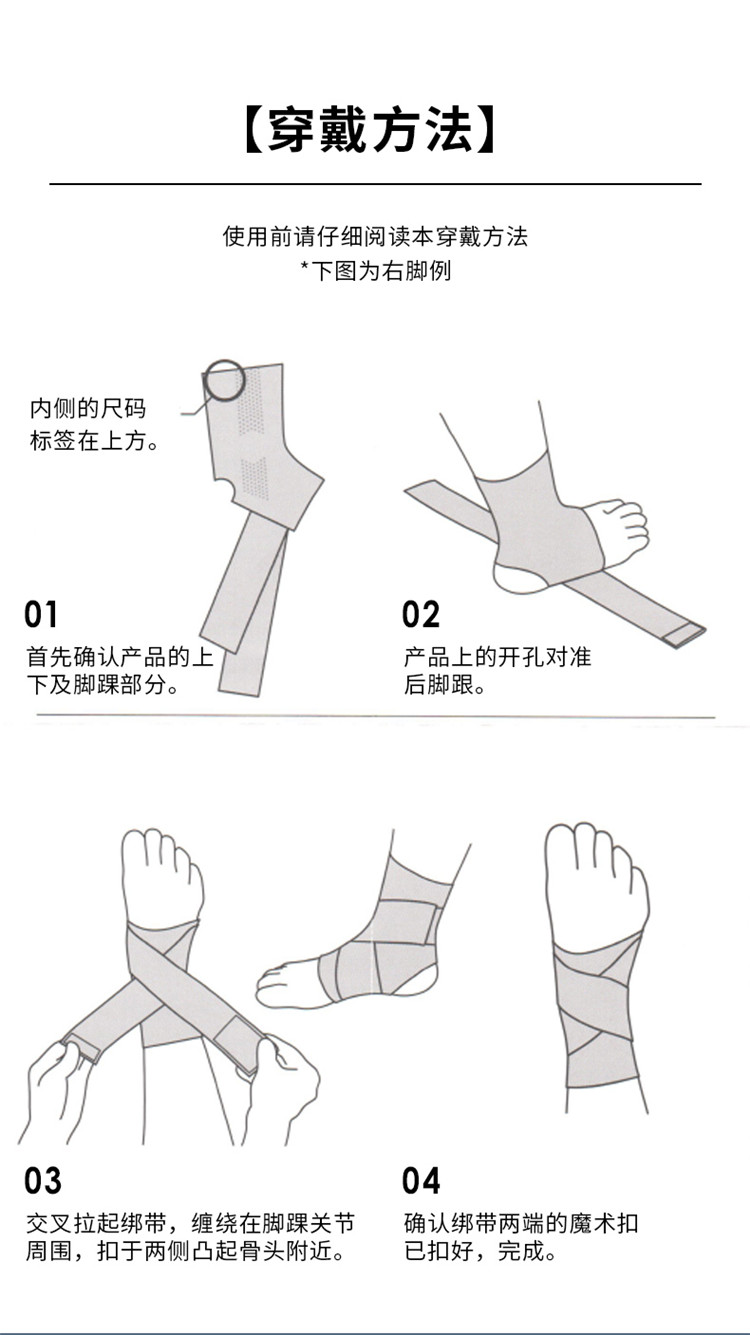 【穿戴方法】

使用前请仔细阅读本穿戴方法
*下图为右脚例

内侧的尺码标签在上方。

01
首先确认产品的上下及脚踝部分。

02
产品上的开孔对准后脚跟。

03
交叉拉起绑带，缠绕在脚踝关节周围，扣于两侧凸起骨头附近。

04
确认绑带两端的魔术扣已扣好，完成。